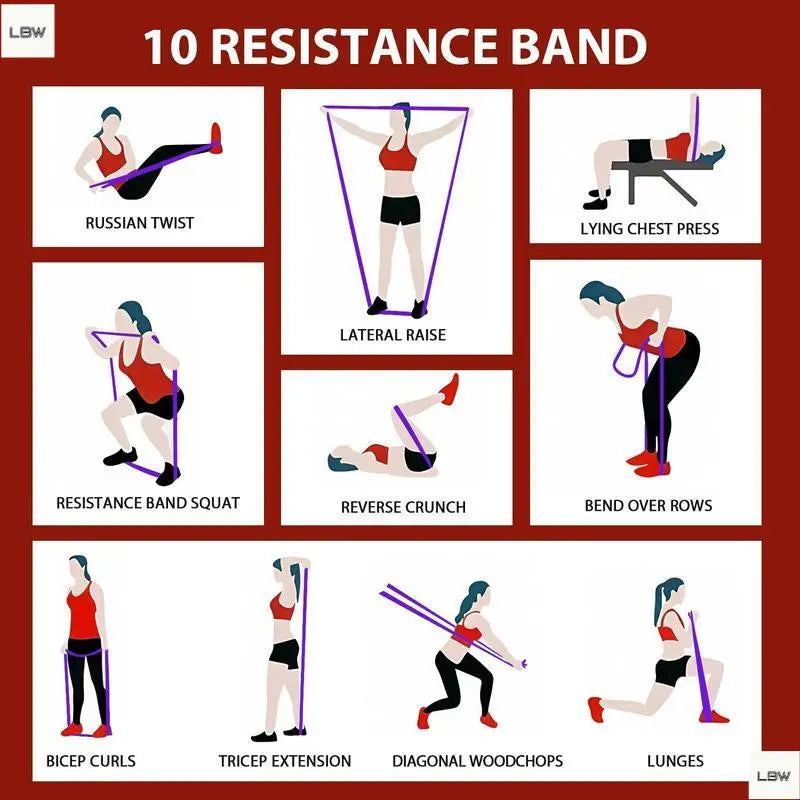 LBW

10 RESISTANCE BAND

RUSSIAN TWIST

LATERAL RAISE

LYING CHEST PRESS

RESISTANCE BAND SQUAT

REVERSE CRUNCH

BEND OVER ROWS

BICEP CURLS

TRICEP EXTENSION

DIAGONAL WOODCHOPS

LUNGES

LBW