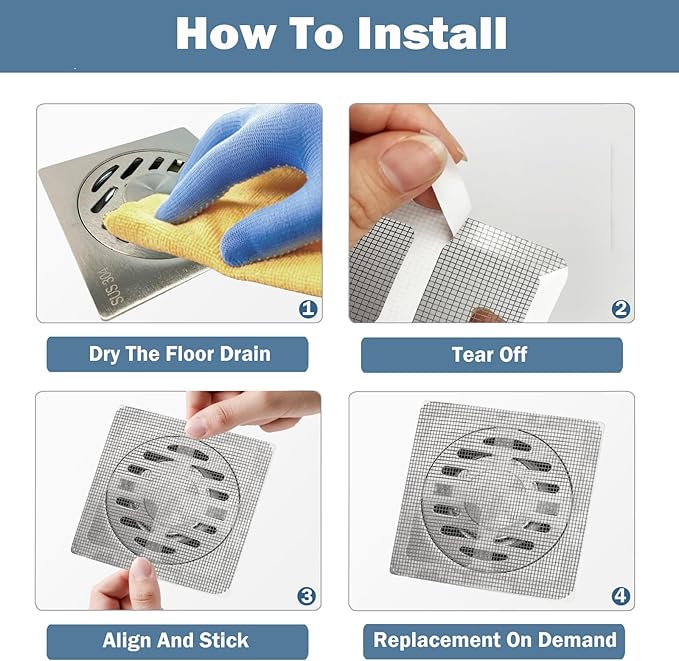 How To Install

SUS 304

1

Dry The Floor Drain

2

Tear Off

3

Align And Stick

4

Replacement On Demand