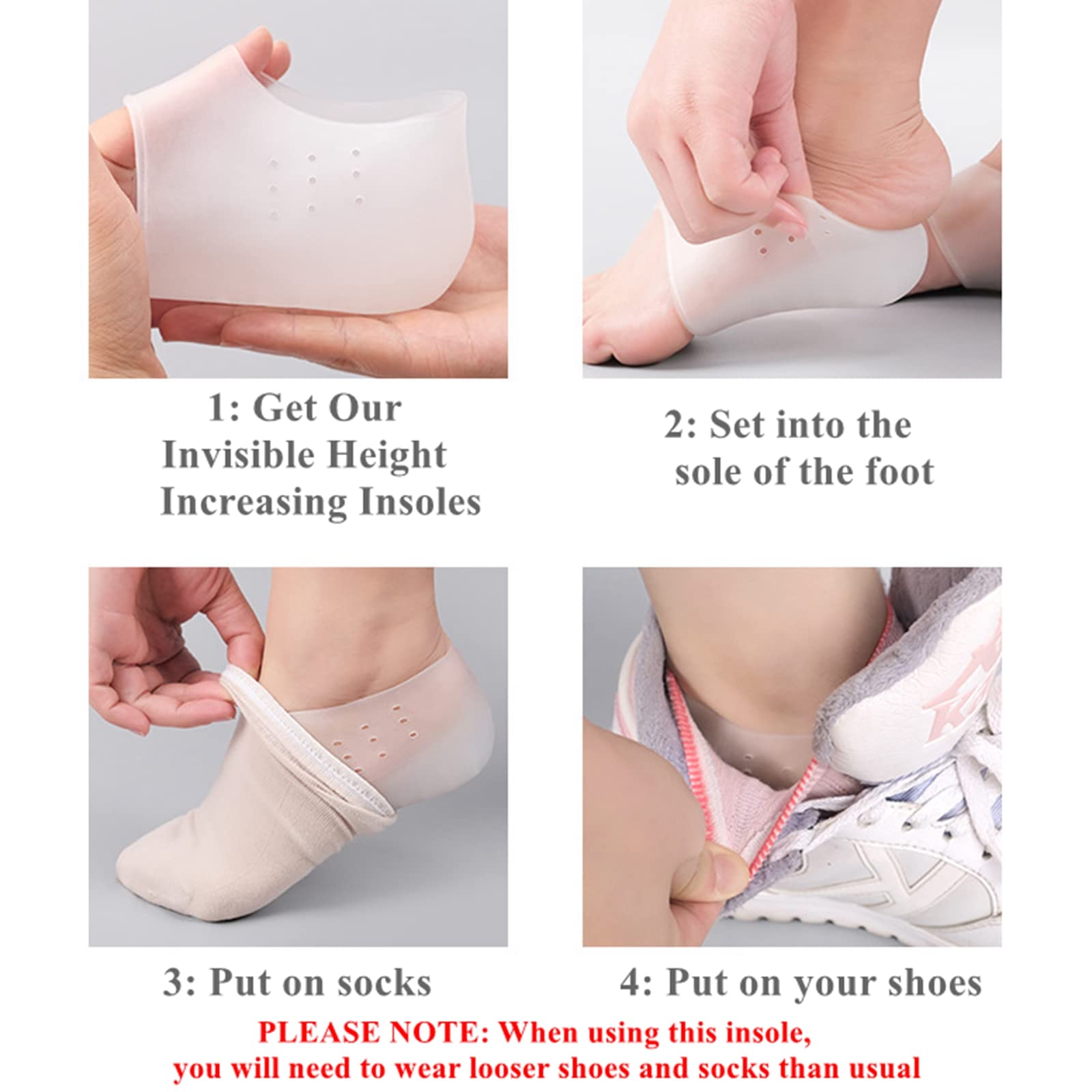 1: Get Our Invisible Height Increasing Insoles

2: Set into the sole of the foot

3: Put on socks

4: Put on your shoes

PLEASE NOTE: When using this insole, you will need to wear looser shoes and socks than usual