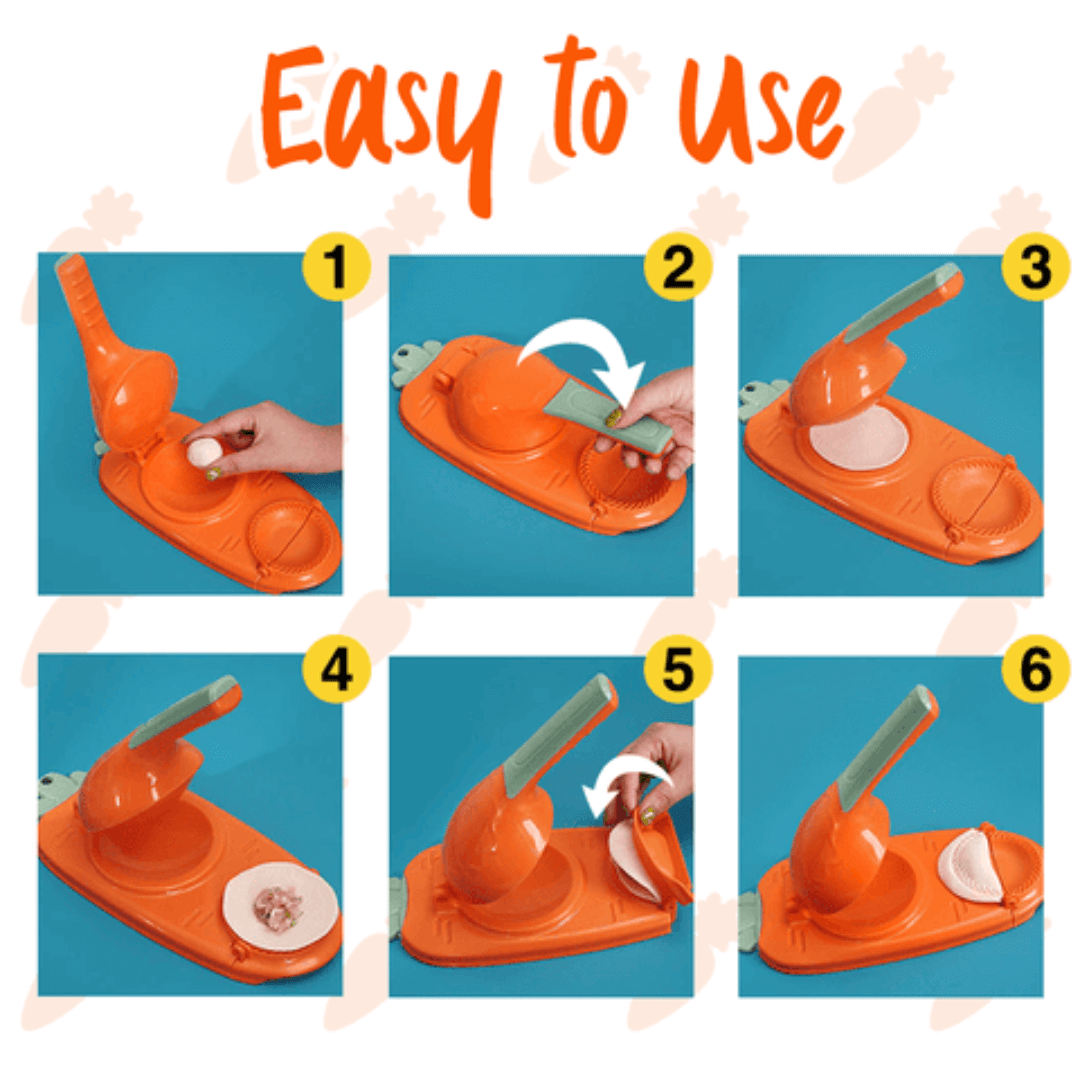 Easy to Use

1

2

3

4

5

6