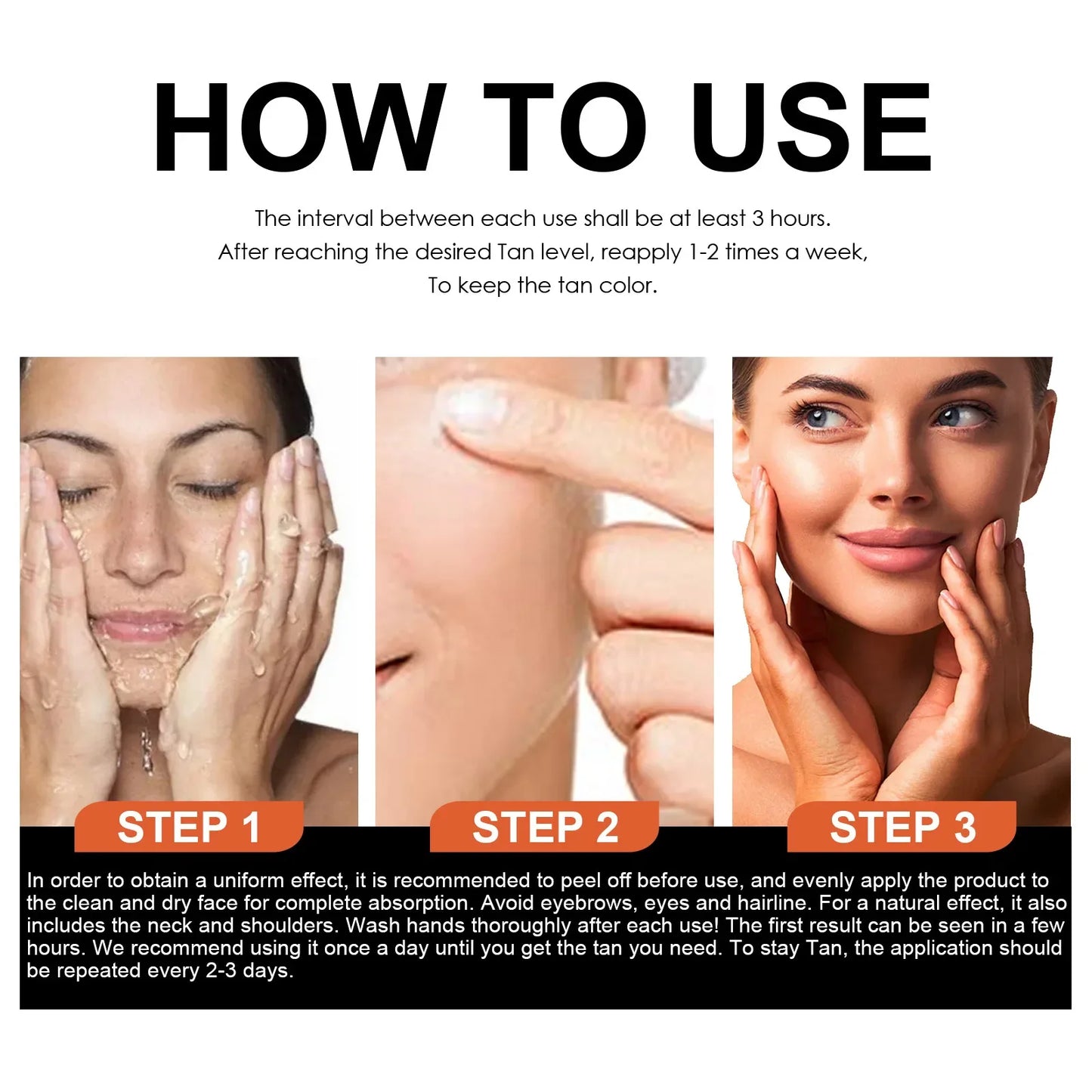 HOW TO USE

The interval between each use shall be at least 3 hours.
After reaching the desired Tan level, reapply 1-2 times a week,
To keep the tan color.

STEP 1

STEP 2

STEP 3

In order to obtain a uniform effect, it is recommended to peel off before use, and evenly apply the product to the clean and dry face for complete absorption. Avoid eyebrows, eyes and hairline. For a natural effect, it also includes the neck and shoulders. Wash hands thoroughly after each use! The first result can be seen in a few hours. We recommend using it once a day until you get the tan you need. To stay Tan, the application should be repeated every 2-3 days.