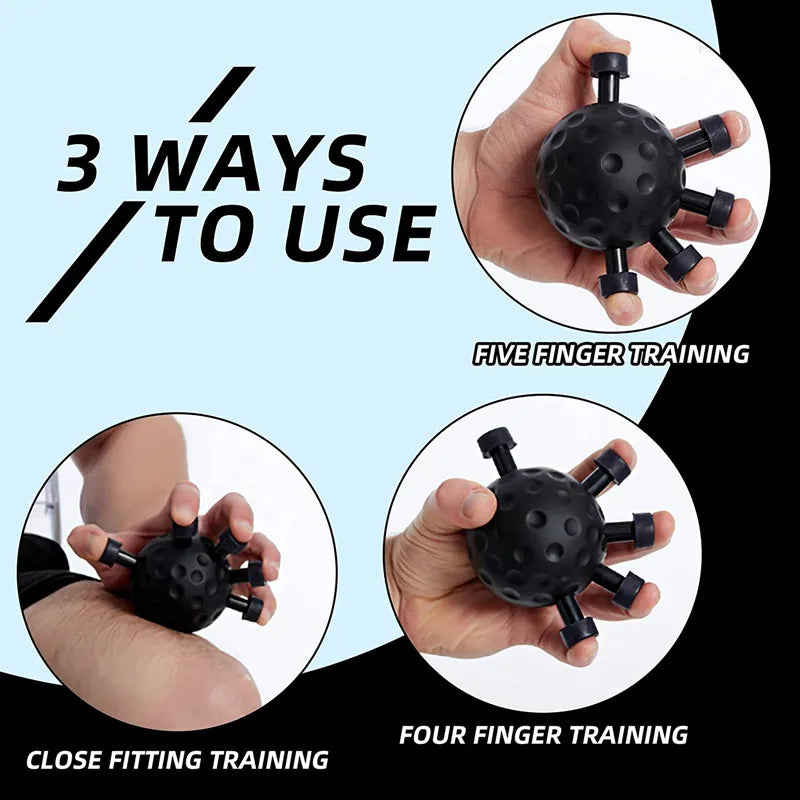 3 WAYS TO USE

FIVE FINGER TRAINING

CLOSE FITTING TRAINING

FOUR FINGER TRAINING