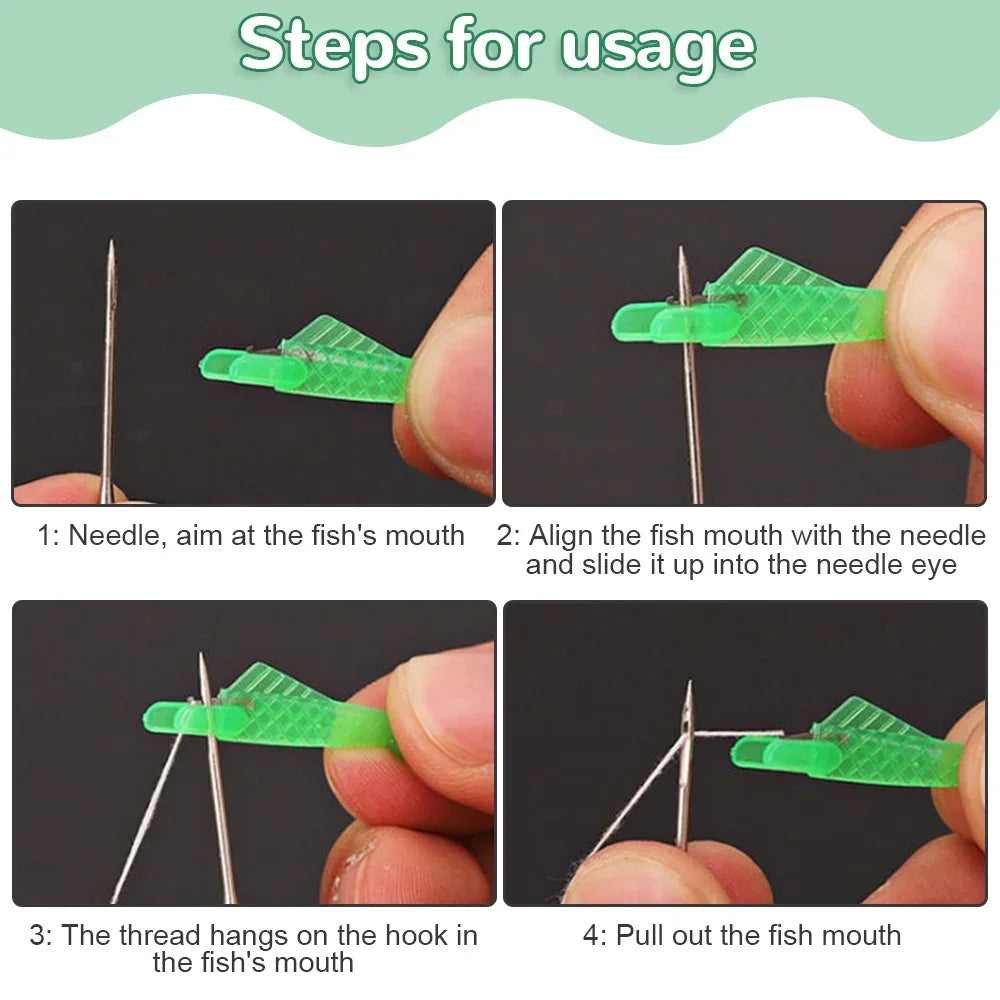 Steps for usage

1: Needle, aim at the fish's mouth

2: Align the fish mouth with the needle and slide it up into the needle eye

3: The thread hangs on the hook in the fish's mouth

4: Pull out the fish mouth