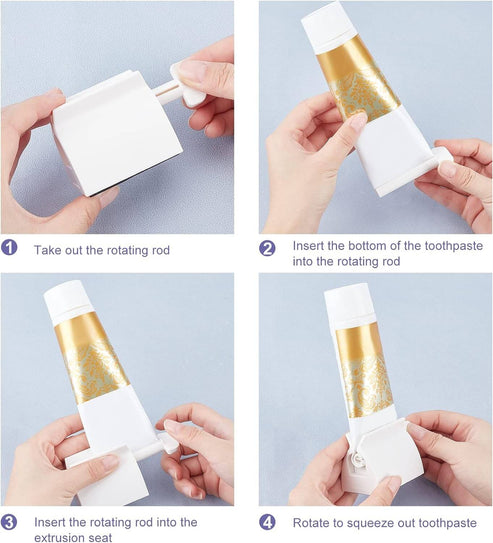 1 Take out the rotating rod

2 Insert the bottom of the toothpaste into the rotating rod

3 Insert the rotating rod into the extrusion seat

4 Rotate to squeeze out toothpaste